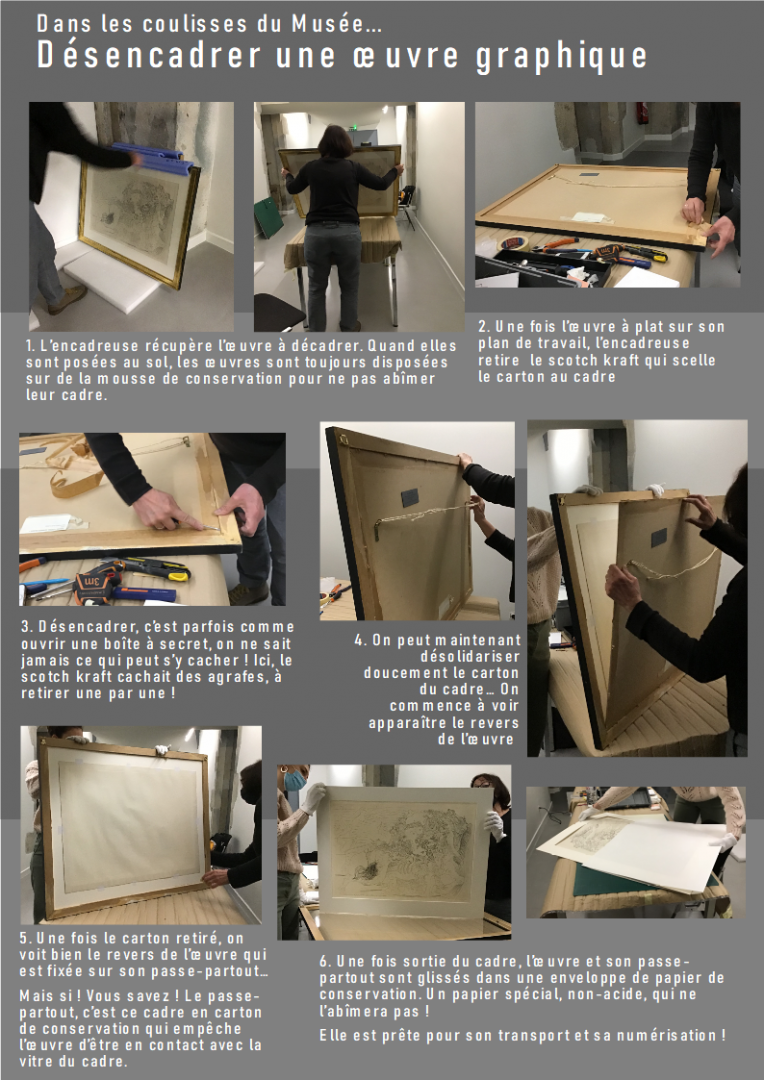 Dans les coulisses du Musée…

Désencadrer une œuvre graphique

1. L'encadreuse récupère l'œuvre à décadrer. Quand elles sont posées au sol, les œuvres sont toujours disposées sur de la mousse de conservation pour ne pas abîmer leur cadre.

2. Une fois l'œuvre à plat sur son plan de travail, l'encadreuse retire le scotch kraft qui scelle le carton au cadre

3. Désencadrer, c'est parfois comme ouvrir une boîte à secret, on ne sait jamais ce qui peut s'y cacher ! Ici, le scotch kraft cachait des agrafes, à retirer une par une !

4. On peut maintenant désolidariser doucement le carton du cadre… On commence à voir apparaître le revers de l'œuvre

5. Une fois le carton retiré, on voit bien le revers de l'œuvre qui est fixée sur son passe-partout…

Mais si ! Vous savez ! Le passe-partout, c'est ce cadre en carton de conservation qui empêche l'œuvre d'être en contact avec la vitre du cadre.

6. Une fois sortie du cadre, l'œuvre et son passe-partout sont glissés dans une enveloppe de papier de conservation. Un papier spécial, non-acide, qui ne l'abîmera pas !

Elle est prête pour son transport et sa numérisation !